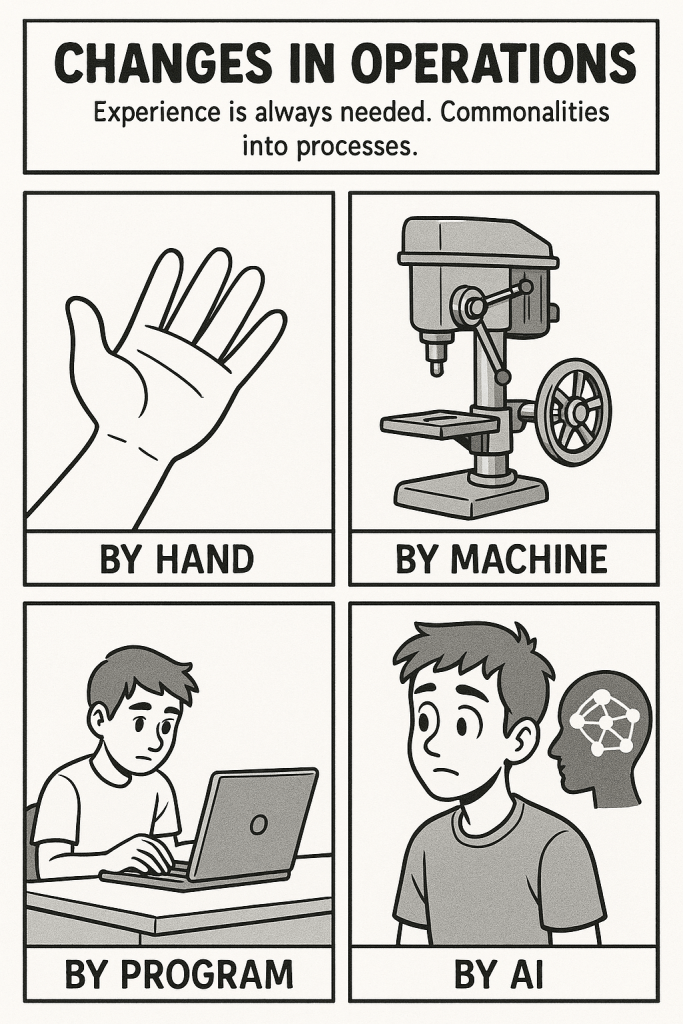 CHANGES IN OPERATIONS

Experience is always needed. Commonalities into processes.

BY HAND

BY MACHINE

BY PROGRAM

BY AI