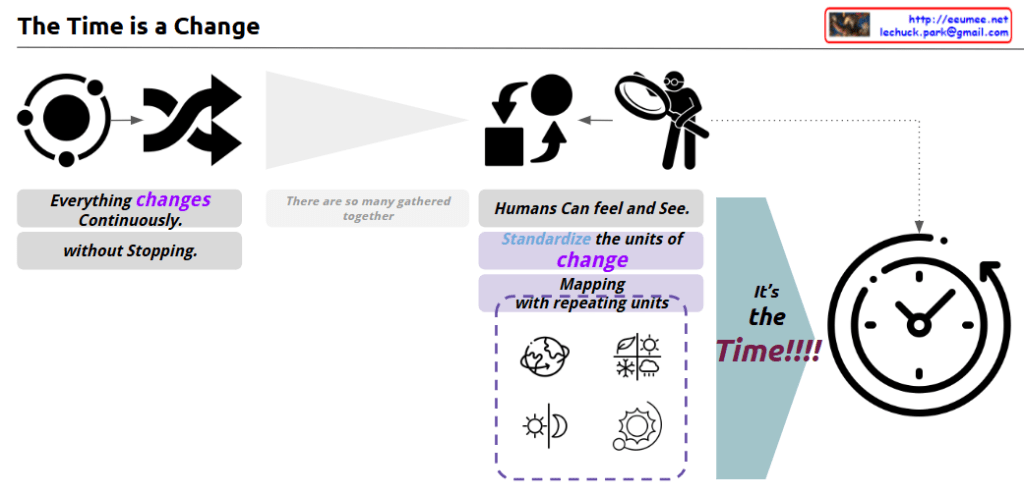 The Time is a Change

http://eeumee.net
lechuck.park@gmail.com

Everything changes Continuously.

without Stopping.

There are so many gathered together

Humans Can feel and See.

Standardize the units of change

Mapping with repeating units

It's the Time!!!!