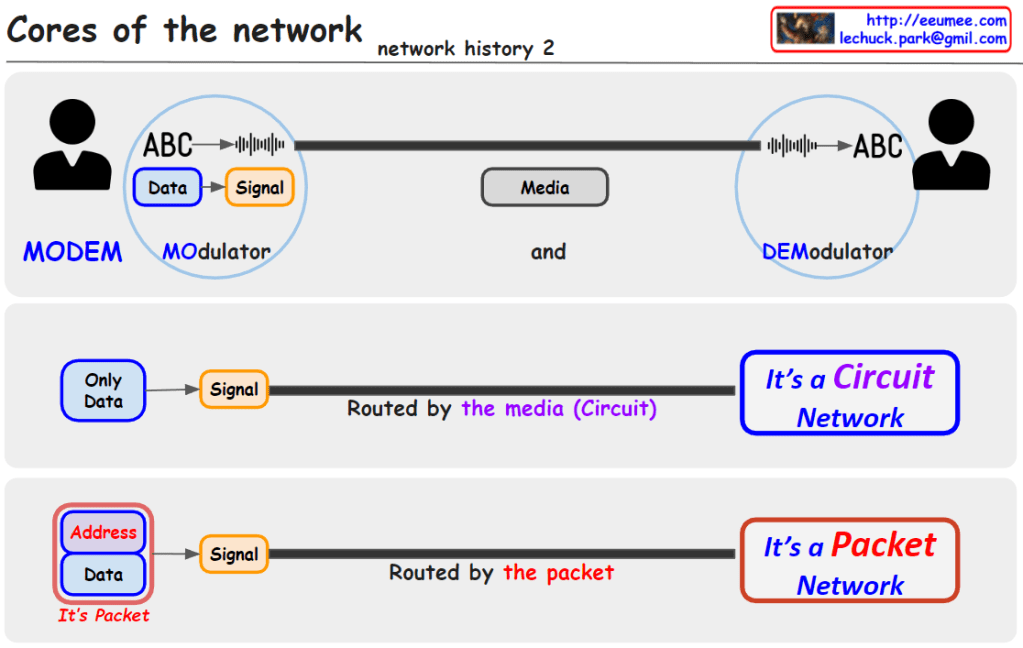 Cores of the network

network history 2

http://eeumee.com
lechuck.park@gmil.com

ABC

Data

Signal

Media

ABC

MODEM

MOdulator

and

DEModulator

Only Data

Signal

Routed by the media (Circuit)

It's a Circuit Network

Address

Data

It's Packet

Signal

Routed by the packet

It's a Packet Network