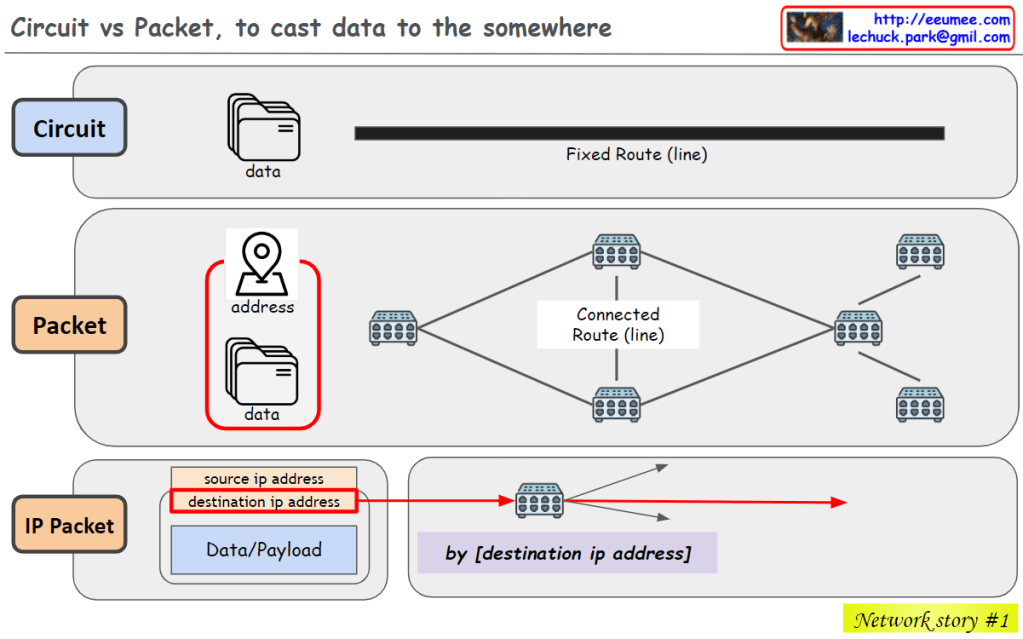 Circuit vs Packet, to cast data to the somewhere

http://eeumee.com
lechuck.park@gmil.com

Circuit

data

Fixed Route (line)

Packet

address

data

Connected Route (line)

IP Packet

source ip address

destination ip address

Data/Payload

by [destination ip address]

Network story #1