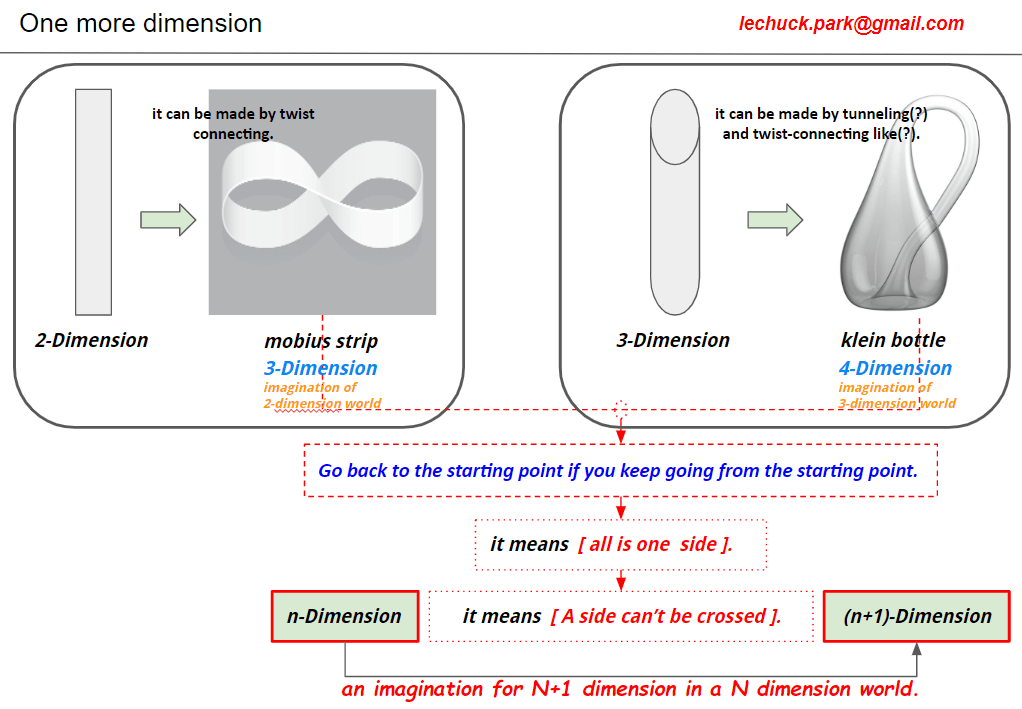 One more dimension

lechuck.park@gmail.com

it can be made by twist connecting.

2-Dimension

mobius strip
3-Dimension
imagination of 2-dimension world

it can be made by tunneling(?) and twist-connecting like(?).

3-Dimension

klein bottle
4-Dimension
imagination of 3-dimension world

Go back to the starting point if you keep going from the starting point.

it means [ all is one side ].

n-Dimension

it means [ A side can't be crossed ].

(n+1)-Dimension

an imagination for N+1 dimension in a N dimension world.